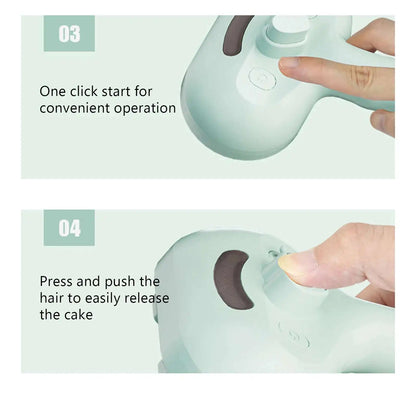 03

One click start for convenient operation

04

Press and push the hair to easily release the cake