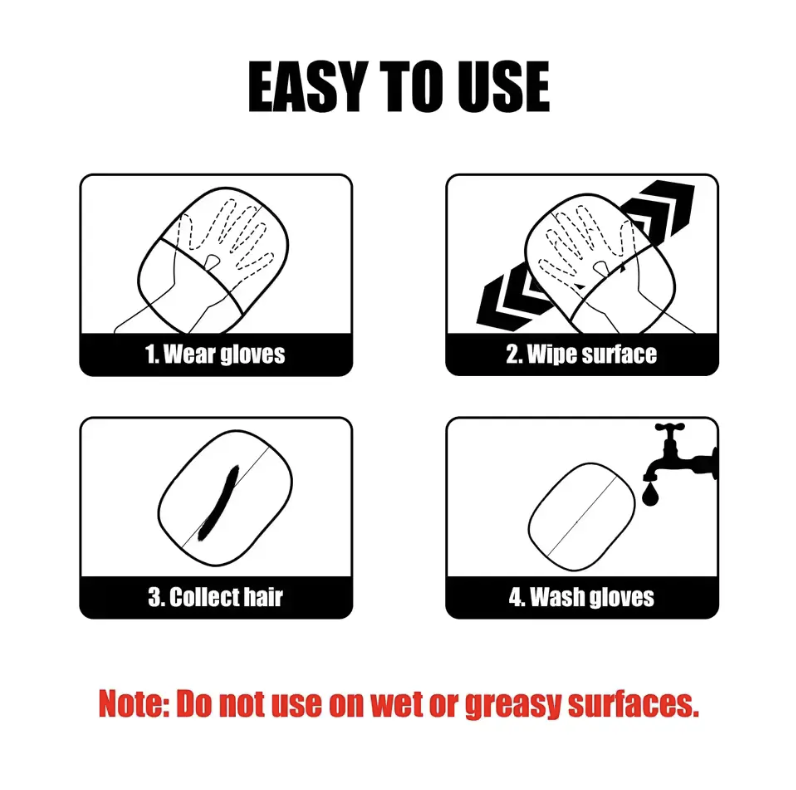 EASY TO USE

1. Wear gloves

2. Wipe surface

3. Collect hair

4. Wash gloves

Note: Do not use on wet or greasy surfaces.