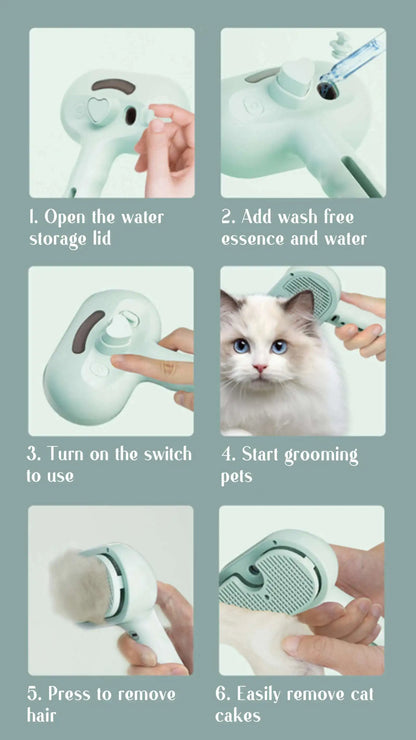 1. Open the water storage lid

2. Add wash free essence and water

3. Turn on the switch to use

4. Start grooming pets

5. Press to remove hair

6. Easily remove cat cakes