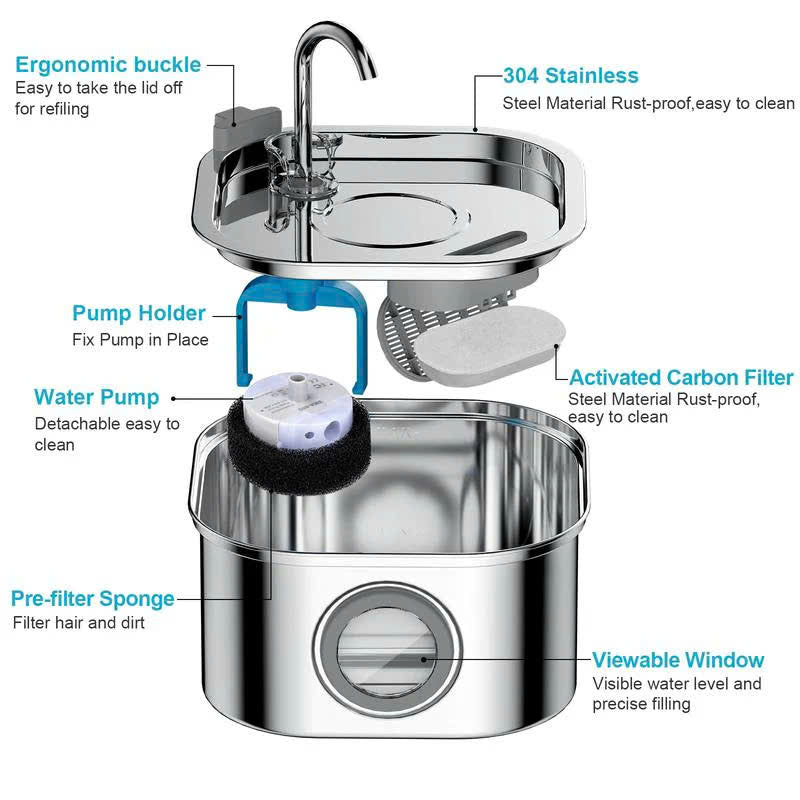 Ergonomic buckle
Easy to take the lid off for refiling

304 Stainless
Steel Material Rust-proof,easy to clean

Pump Holder
Fix Pump in Place

Activated Carbon Filter
Steel Material Rust-proof, easy to clean

Water Pump
Detachable easy to clean

Pre-filter Sponge
Filter hair and dirt

Viewable Window
Visible water level and precise filling