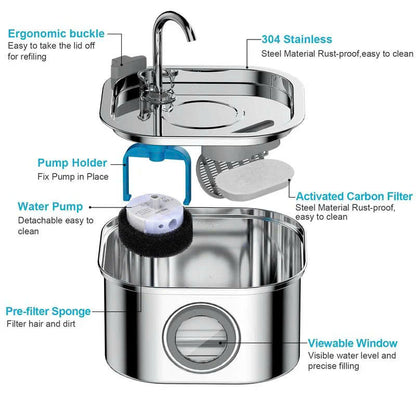 Ergonomic buckle
Easy to take the lid off for refiling

304 Stainless
Steel Material Rust-proof,easy to clean

Pump Holder
Fix Pump in Place

Activated Carbon Filter
Steel Material Rust-proof, easy to clean

Water Pump
Detachable easy to clean

Pre-filter Sponge
Filter hair and dirt

Viewable Window
Visible water level and precise filling